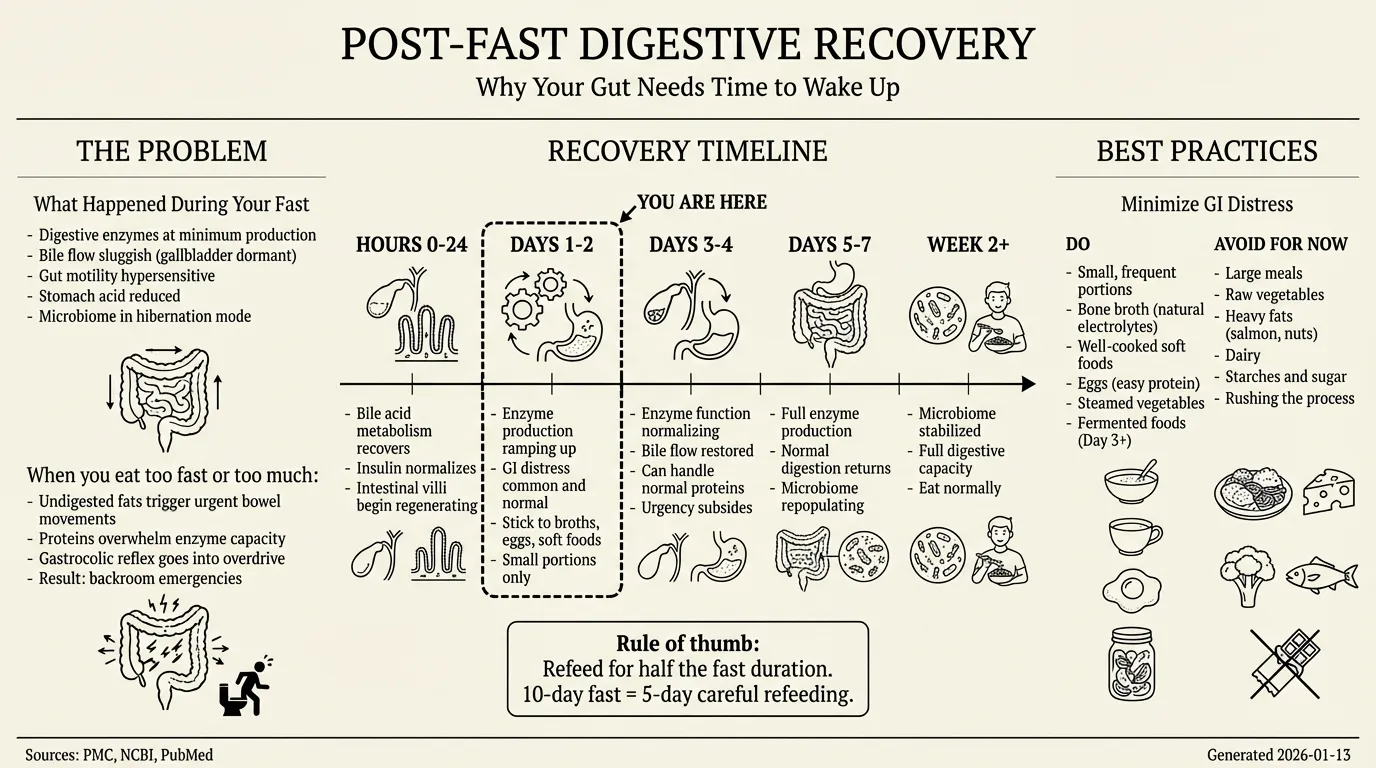 POST-FAST DIGESTIVE RECOVERY

Why Your Gut Needs Time to Wake Up

THE PROBLEM

What Happened During Your Fast

- Digestive enzymes at minimum production
- Bile flow sluggish (gallbladder dormant)
- Gut motility hypersensitive
- Stomach acid reduced
- Microbiome in hibernation mode

When you eat too fast or too much:

- Undigested fats trigger urgent bowel movements
- Proteins overwhelm enzyme capacity
- Gastrocolic reflex goes into overdrive
- Result: backroom emergencies

RECOVERY TIMELINE

YOU ARE HERE

HOURS 0-24

- Bile acid metabolism recovers
- Insulin normalizes
- Intestinal villi begin regenerating

DAYS 1-2

- Enzyme production ramping up
- GI distress common and normal
- Stick to broths, eggs, soft foods
- Small portions only

DAYS 3-4

- Enzyme function normalizing
- Bile flow restored
- Can handle normal proteins
- Urgency subsides

DAYS 5-7

- Full enzyme production
- Normal digestion returns
- Microbiome repopulating

WEEK 2+

- Microbiome stabilized
- Full digestive capacity
- Eat normally

Rule of thumb:
Refeed for half the fast duration.
10-day fast = 5-day careful refeeding.

BEST PRACTICES

Minimize GI Distress

DO

- Small, frequent portions
- Bone broth (natural electrolytes)
- Well-cooked soft foods
- Eggs (easy protein)
- Steamed vegetables
- Fermented foods (Day 3+)

AVOID FOR NOW

- Large meals
- Raw vegetables
- Heavy fats (salmon, nuts)
- Dairy
- Starches and sugar
- Rushing the process

Sources: PMC, NCBI, PubMed

Generated 2026-01-13